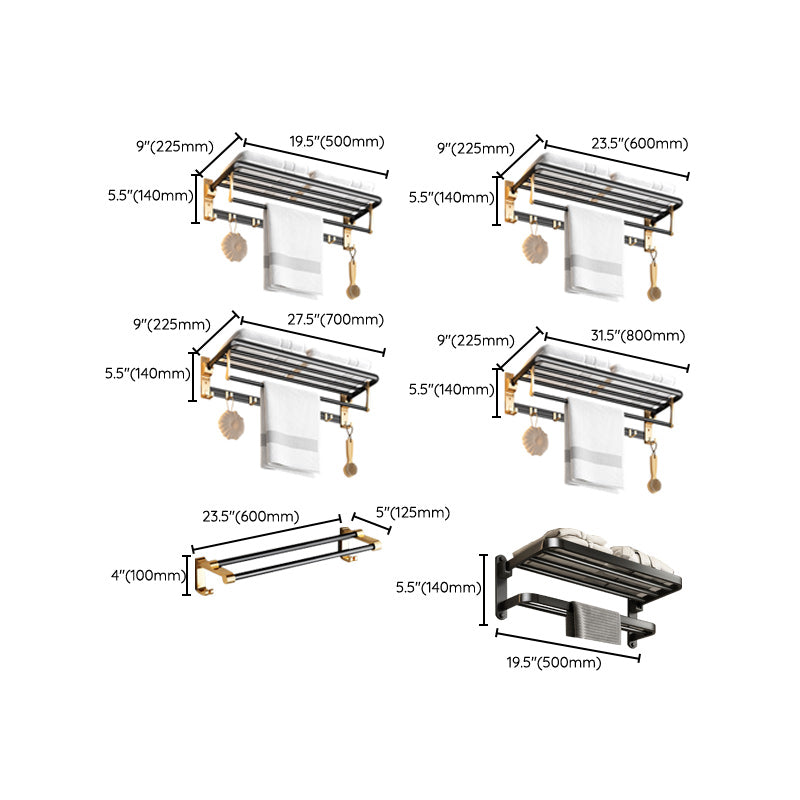 9"(225mm)
19.5"(500mm)
5.5"(140mm)

9"(225mm)
23.5"(600mm)
5.5"(140mm)

9"(225mm)
27.5"(700mm)
5.5"(140mm)

9"(225mm)
31.5"(800mm)
5.5"(140mm)

23.5"(600mm)
5"(125mm)
4"(100mm)

5.5"(140mm)
19.5"(500mm)