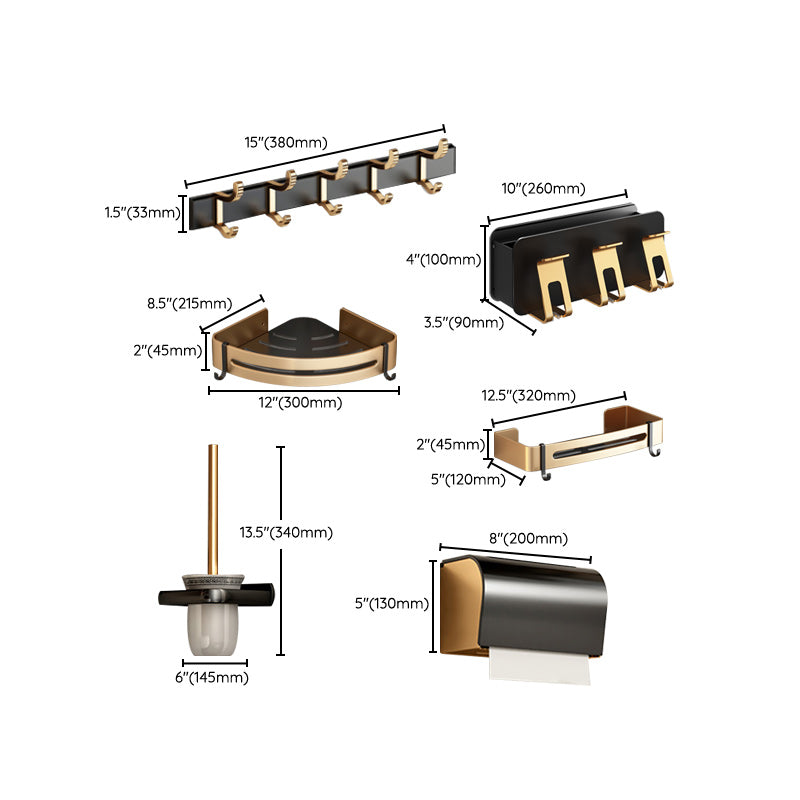 15"(380mm)
1.5"(33mm)
10"(260mm)
4"(100mm)
3.5"(90mm)
8.5"(215mm)
2"(45mm)
12"(300mm)
12.5"(320mm)
2"(45mm)
5"(120mm)
13.5"(340mm)
6"(145mm)
8"(200mm)
5"(130mm)