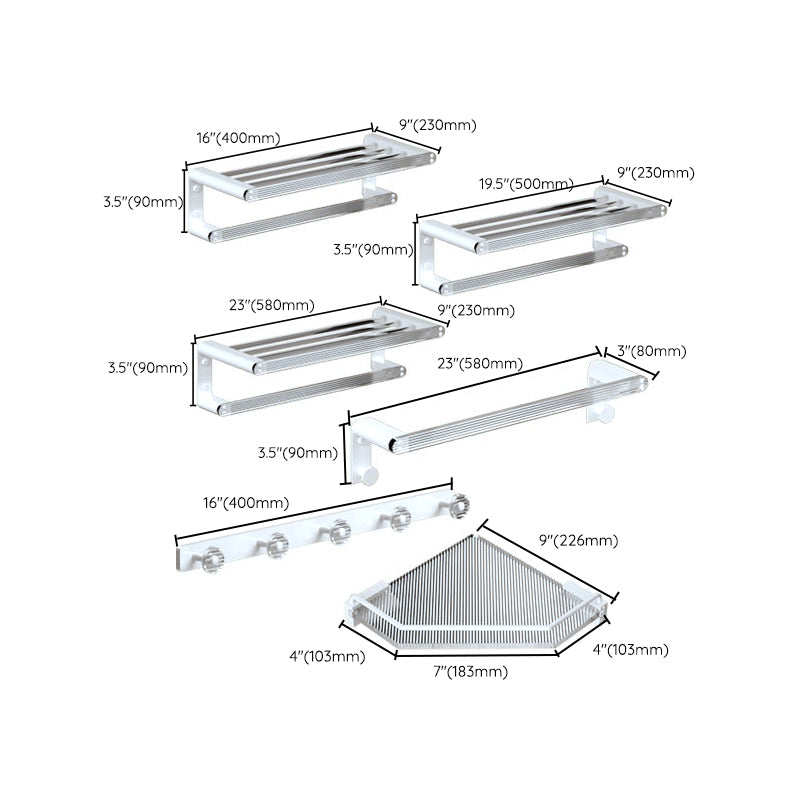 16"(400mm)
9"(230mm)
3.5"(90mm)
19.5"(500mm)
9"(230mm)
3.5"(90mm)
23"(580mm)
9"(230mm)
3.5"(90mm)
23"(580mm)
3"(80mm)
3.5"(90mm)
16"(400mm)
9"(226mm)
4"(103mm)
7"(183mm)
4"(103mm)