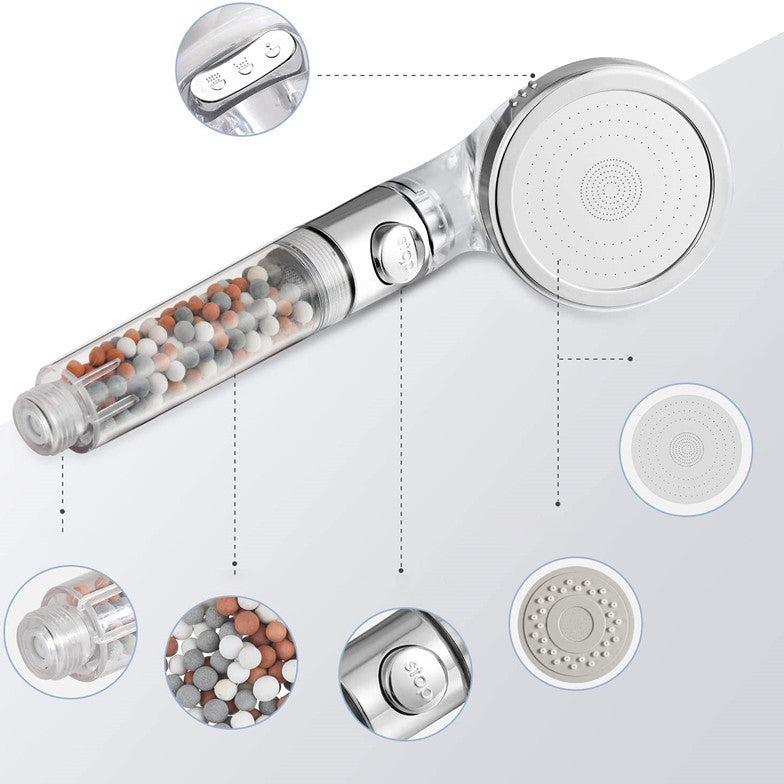 stop

stop