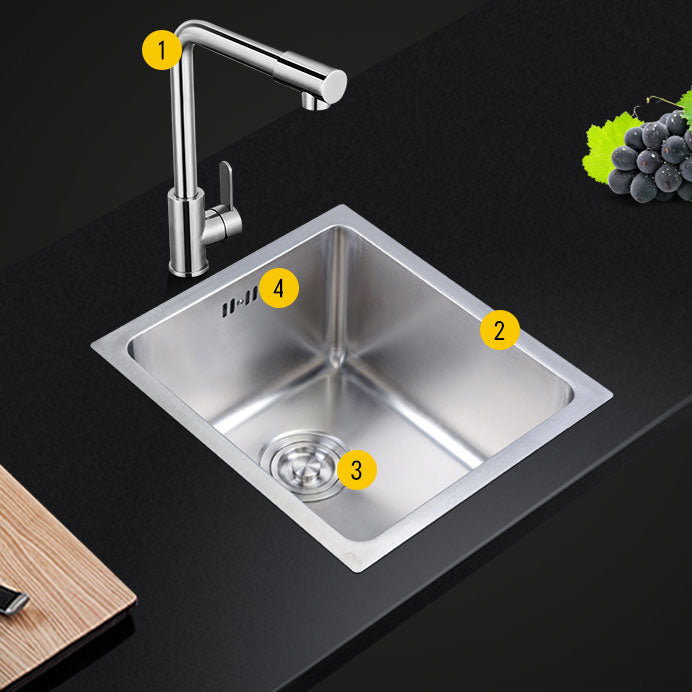 1
4
2
3