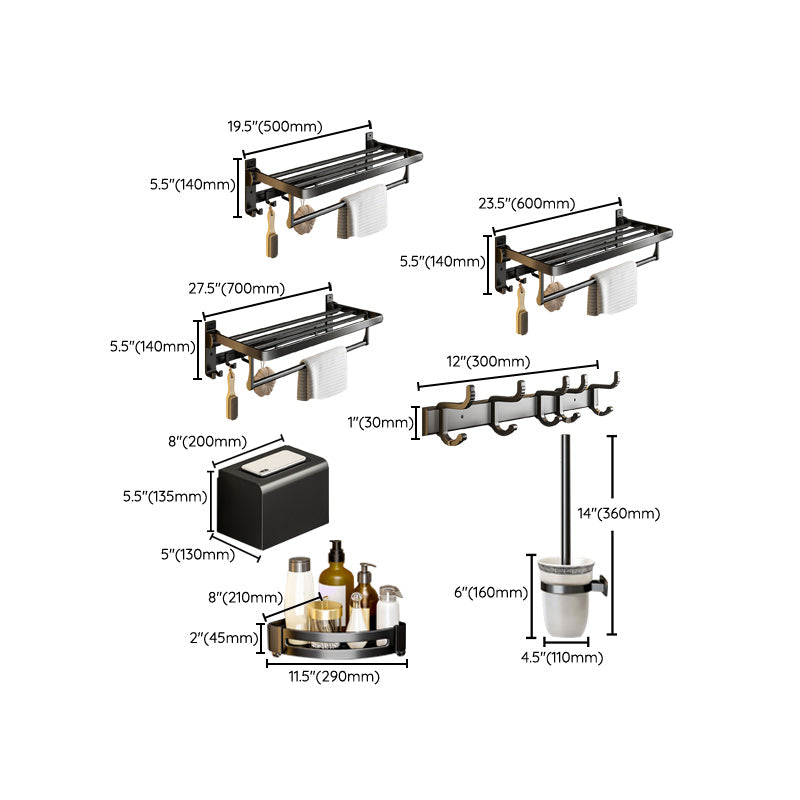 19.5"(500mm)
5.5"(140mm)

23.5"(600mm)
5.5"(140mm)

27.5"(700mm)
5.5"(140mm)

12"(300mm)
1"(30mm)

8"(200mm)
5.5"(135mm)
5"(130mm)

14"(360mm)
6"(160mm)
4.5"(110mm)

8"(210mm)
2"(45mm)
11.5"(290mm)