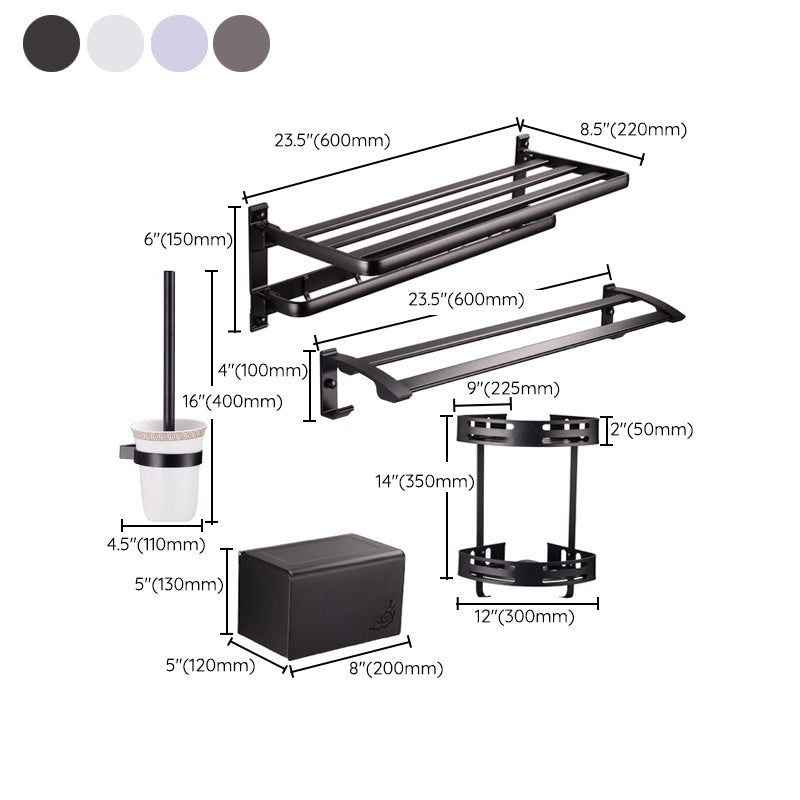 23.5"(600mm)
8.5"(220mm)
6"(150mm)
23.5"(600mm)
4"(100mm)
16"(400mm)
9"(225mm)
2"(50mm)
14"(350mm)
4.5"(110mm)
5"(130mm)
12"(300mm)
5"(120mm)
8"(200mm)