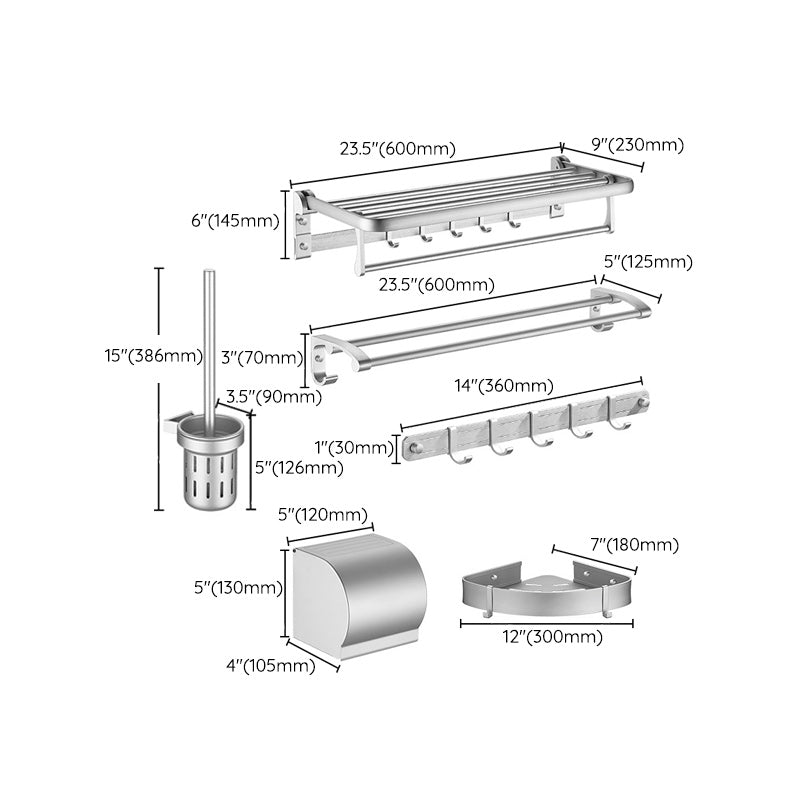 23.5"(600mm)
9"(230mm)
6"(145mm)
23.5"(600mm)
5"(125mm)
15"(386mm)
3"(70mm)
3.5"(90mm)
14"(360mm)
1"(30mm)
5"(126mm)
5"(120mm)
7"(180mm)
5"(130mm)
12"(300mm)
4"(105mm)