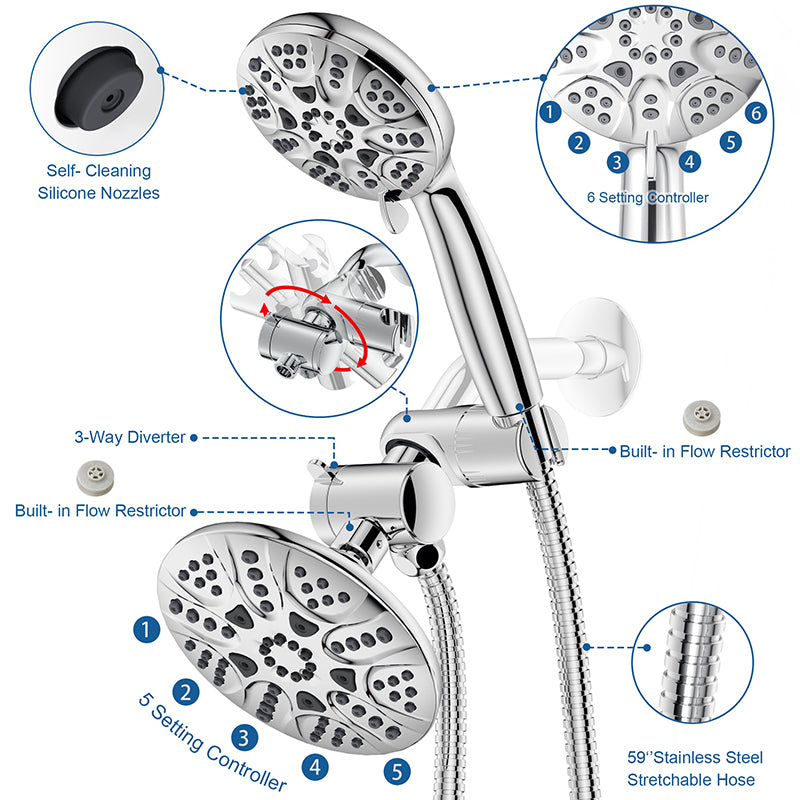 Self- Cleaning
Silicone Nozzles

1
2
3
4
5
6
6 Setting Controller

3-Way Diverter

Built- in Flow Restrictor

Built- in Flow Restrictor

1
2
3
4
5
5 Setting Controller

59''Stainless Steel
Stretchable Hose