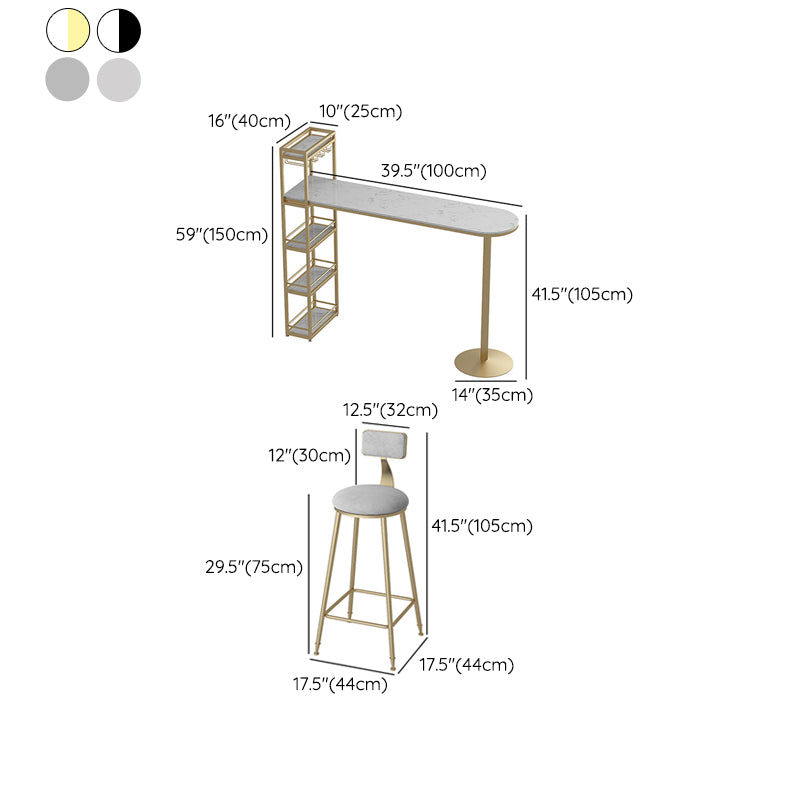 16"(40cm)
10"(25cm)
39.5"(100cm)
59"(150cm)
41.5"(105cm)
14"(35cm)
12.5"(32cm)
12"(30cm)
41.5"(105cm)
29.5"(75cm)
17.5"(44cm)
17.5"(44cm)