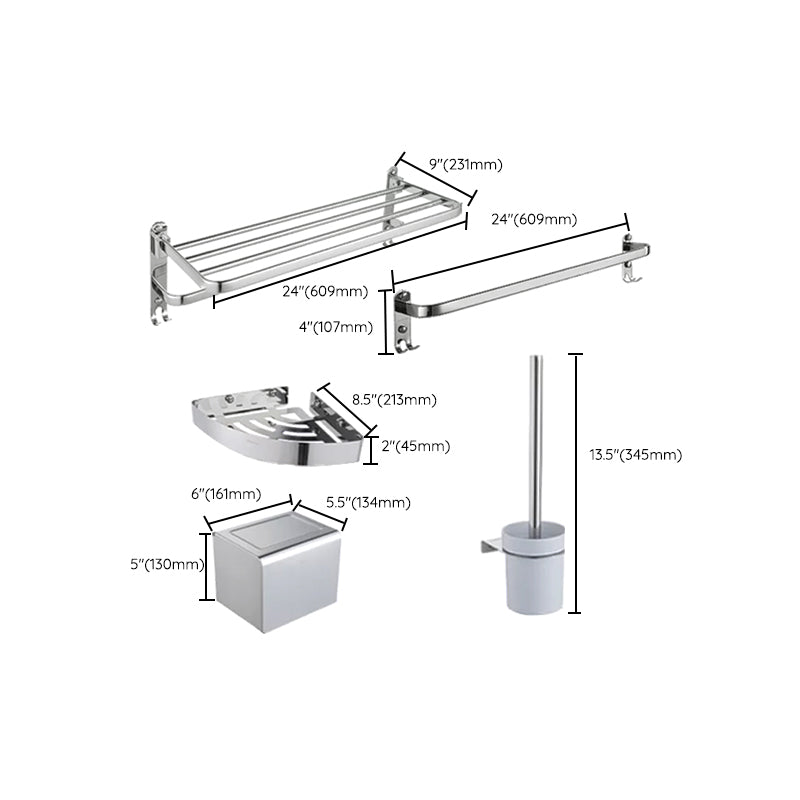 9"(231mm)

24"(609mm)

24"(609mm)

4"(107mm)

8.5"(213mm)

2"(45mm)

13.5"(345mm)

6"(161mm)

5.5"(134mm)

5"(130mm)