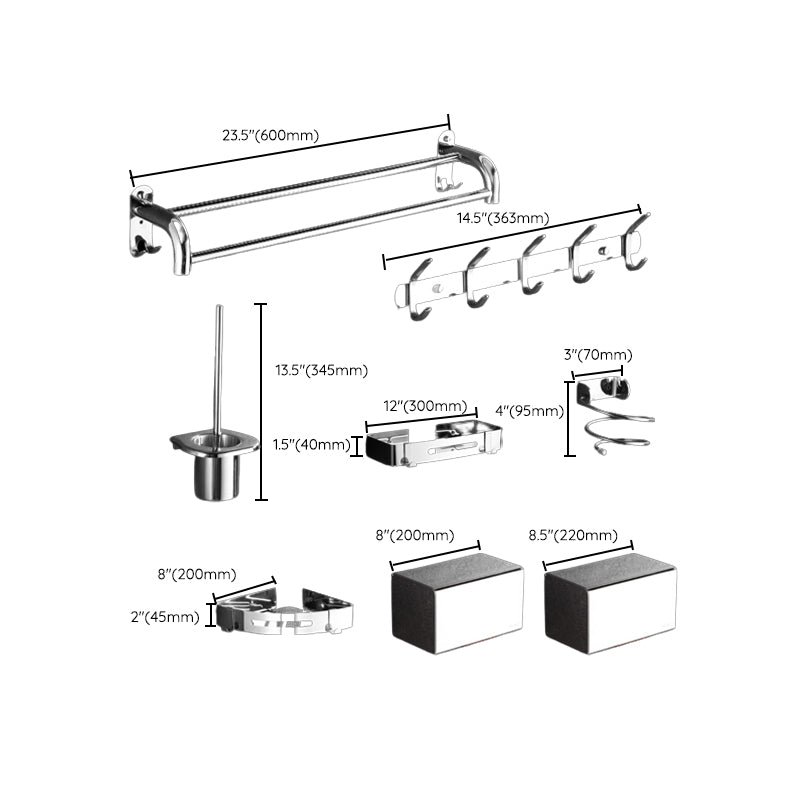 23.5"(600mm)

14.5"(363mm)

13.5"(345mm)

3"(70mm)

12"(300mm)

4"(95mm)

1.5"(40mm)

8"(200mm)

8.5"(220mm)

8"(200mm)

2"(45mm)