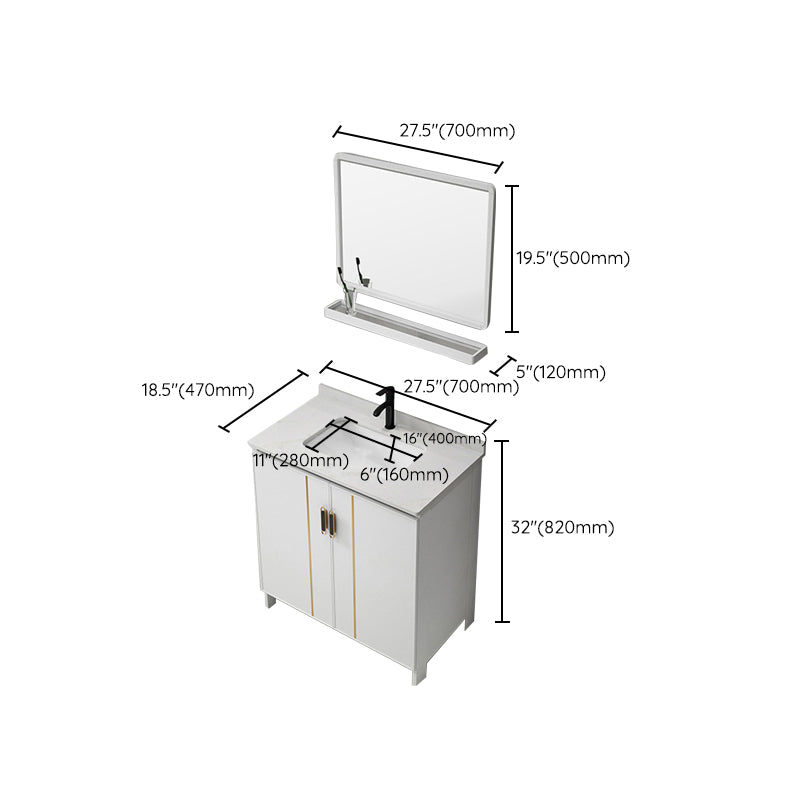 27.5"(700mm)

19.5"(500mm)

5"(120mm)

18.5"(470mm)

27.5"(700mm)

16"(400mm)

11"(280mm)

6"(160mm)

32"(820mm)