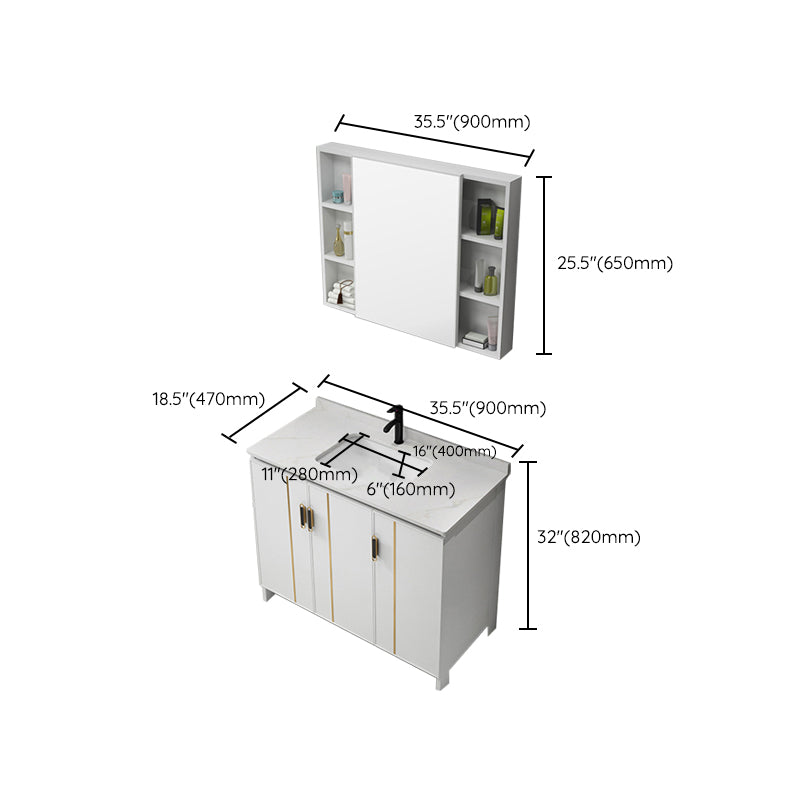 35.5"(900mm)

25.5"(650mm)

18.5"(470mm)

35.5"(900mm)

16"(400mm)

11"(280mm)

6"(160mm)

32"(820mm)