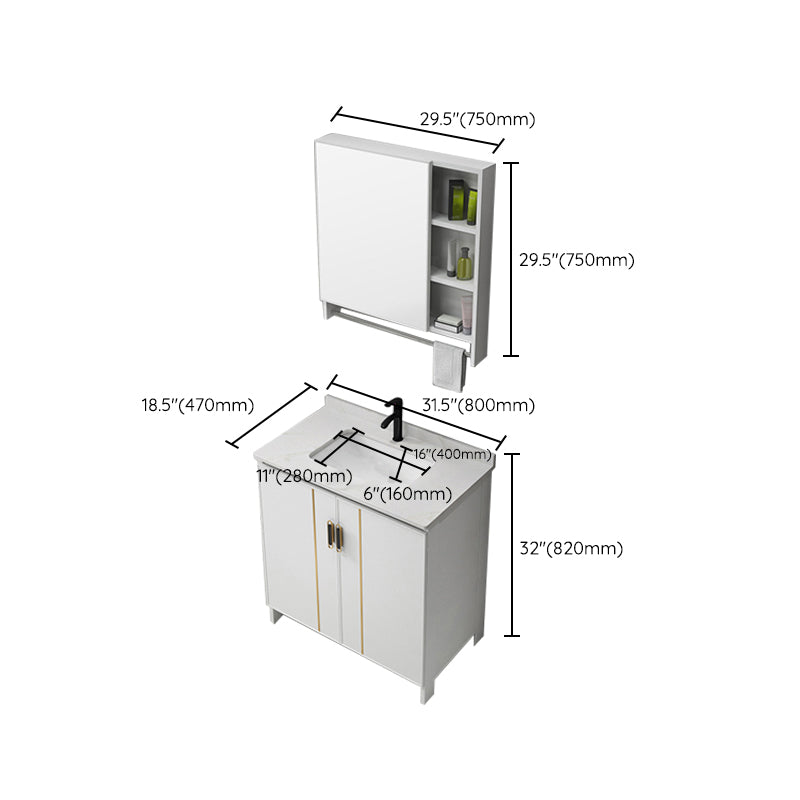 29.5"(750mm)

29.5"(750mm)

18.5"(470mm)

31.5"(800mm)

16"(400mm)

11"(280mm)

6"(160mm)

32"(820mm)