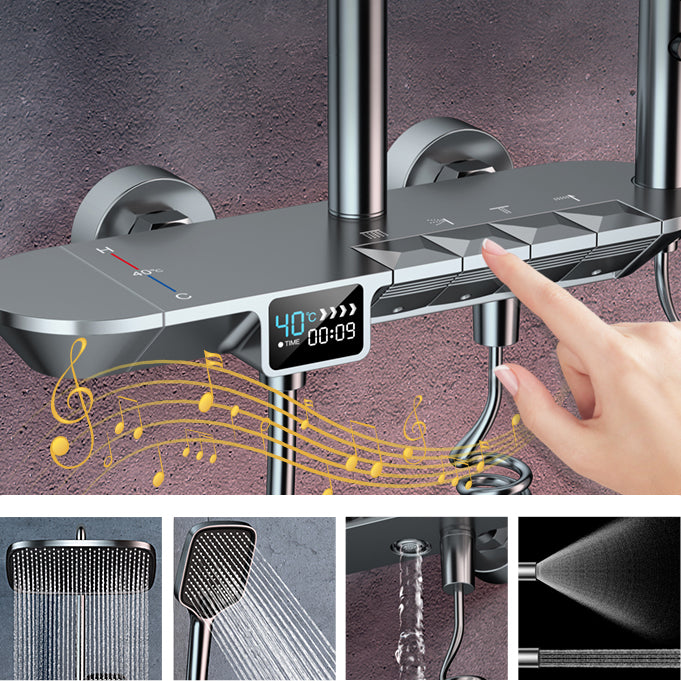 H
40°C
C
40°C
TIME 00:09