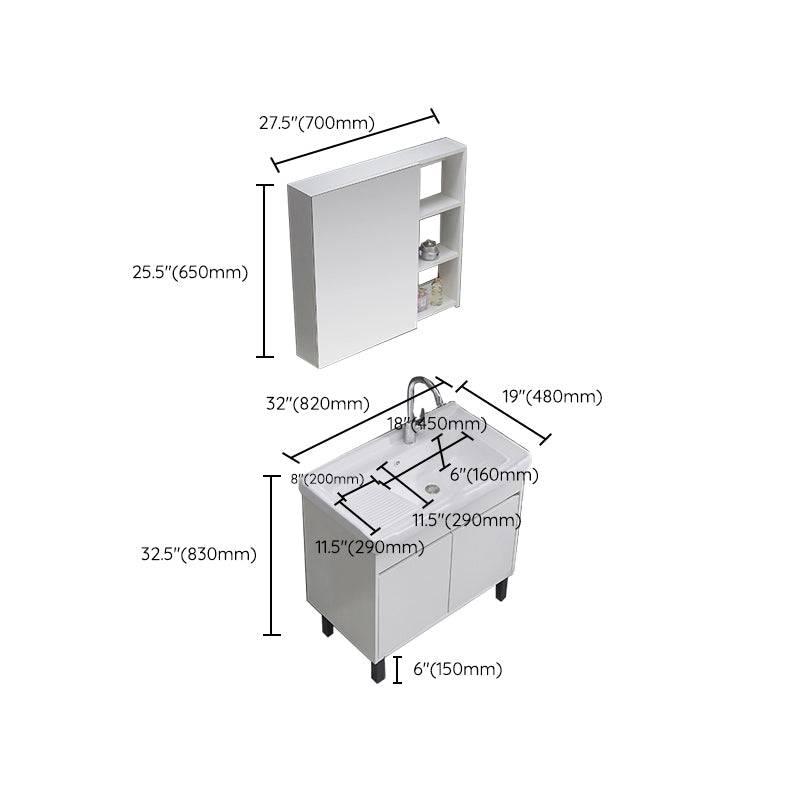 27.5"(700mm)

25.5"(650mm)

32"(820mm)

19"(480mm)

18"(450mm)

8"(200mm)

6"(160mm)

11.5"(290mm)

11.5"(290mm)

32.5"(830mm)

6"(150mm)