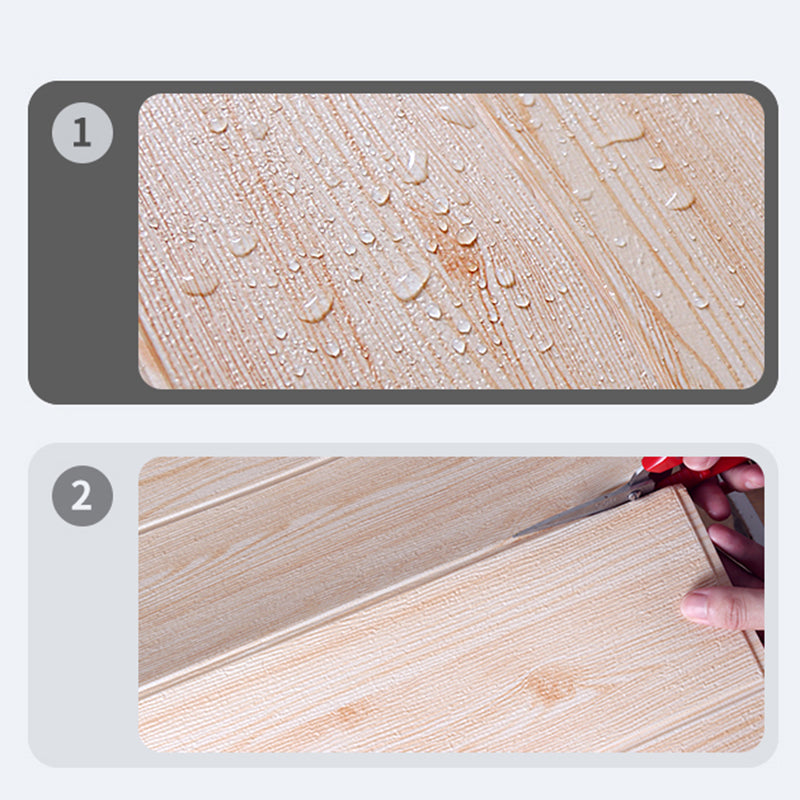 1

2