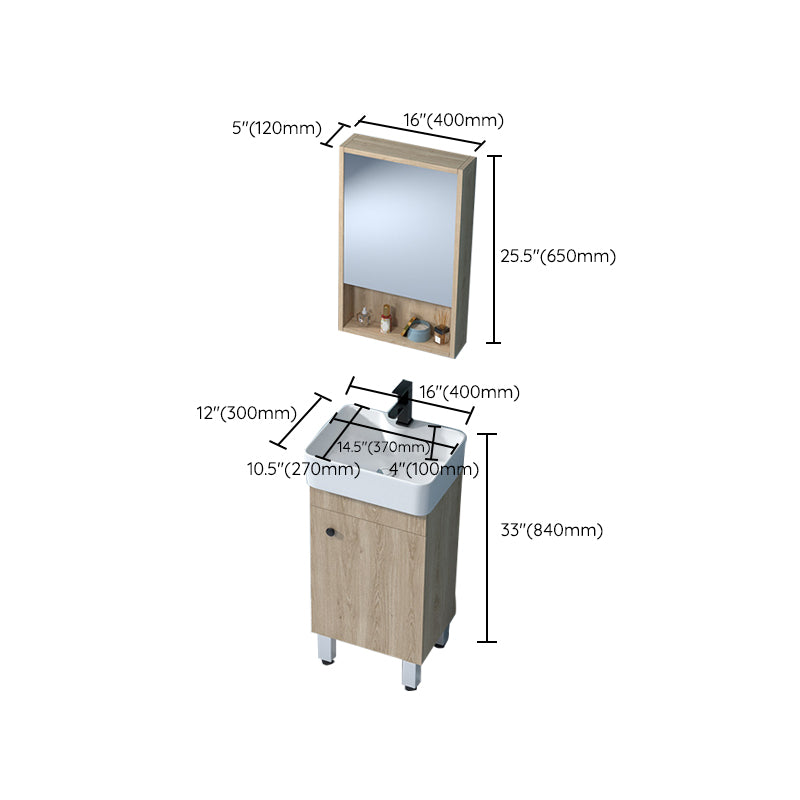 5"(120mm)
16"(400mm)
25.5"(650mm)
16"(400mm)
12"(300mm)
14.5"(370mm)
10.5"(270mm)
4"(100mm)
33"(840mm)