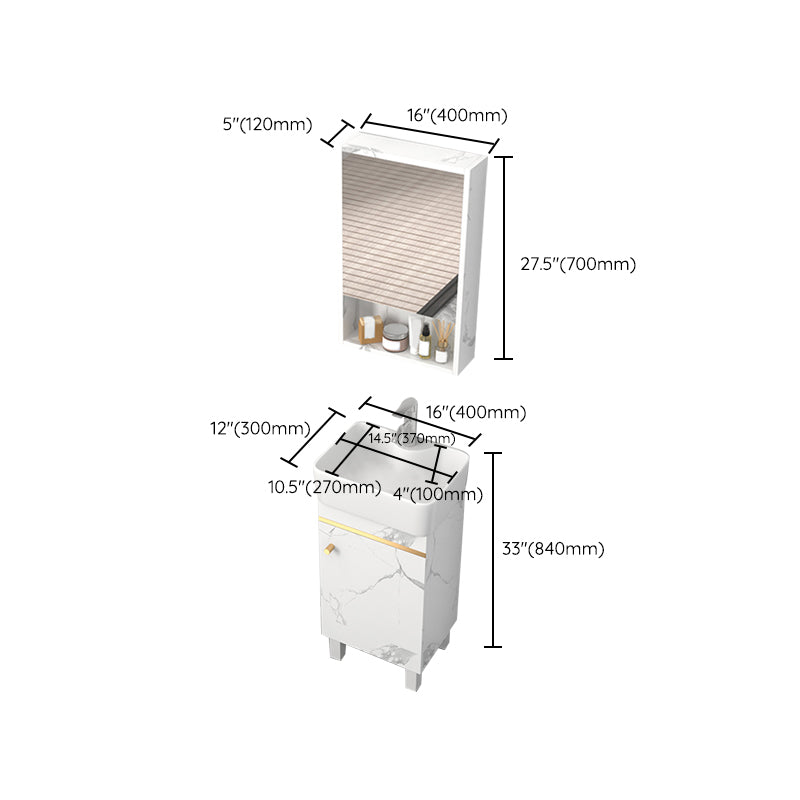 5"(120mm)

16"(400mm)

27.5"(700mm)

12"(300mm)

16"(400mm)

14.5"(370mm)

10.5"(270mm)

4"(100mm)

33"(840mm)