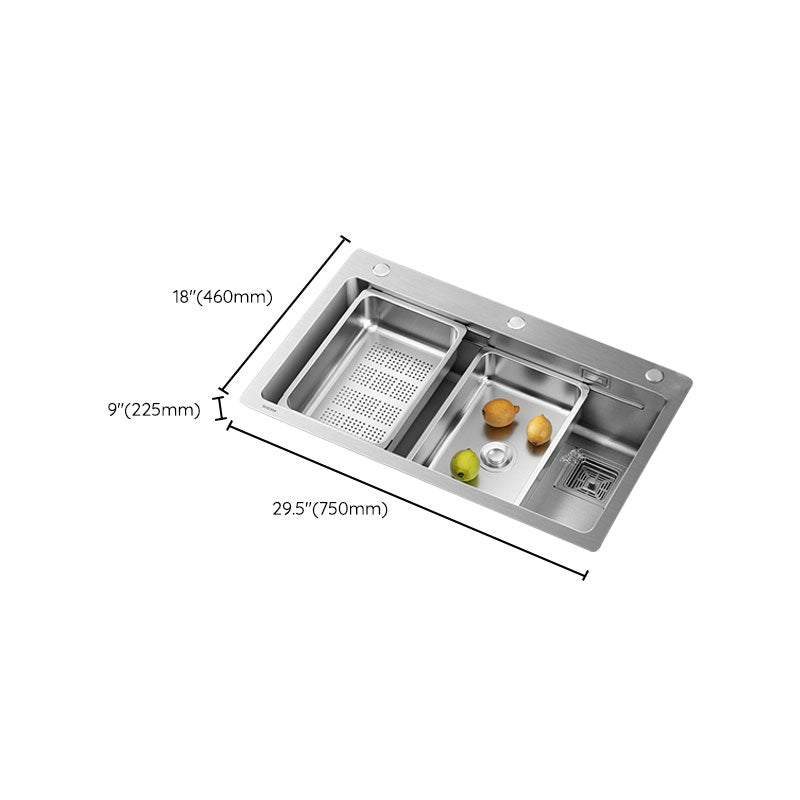 18"(460mm)

9"(225mm)

29.5"(750mm)