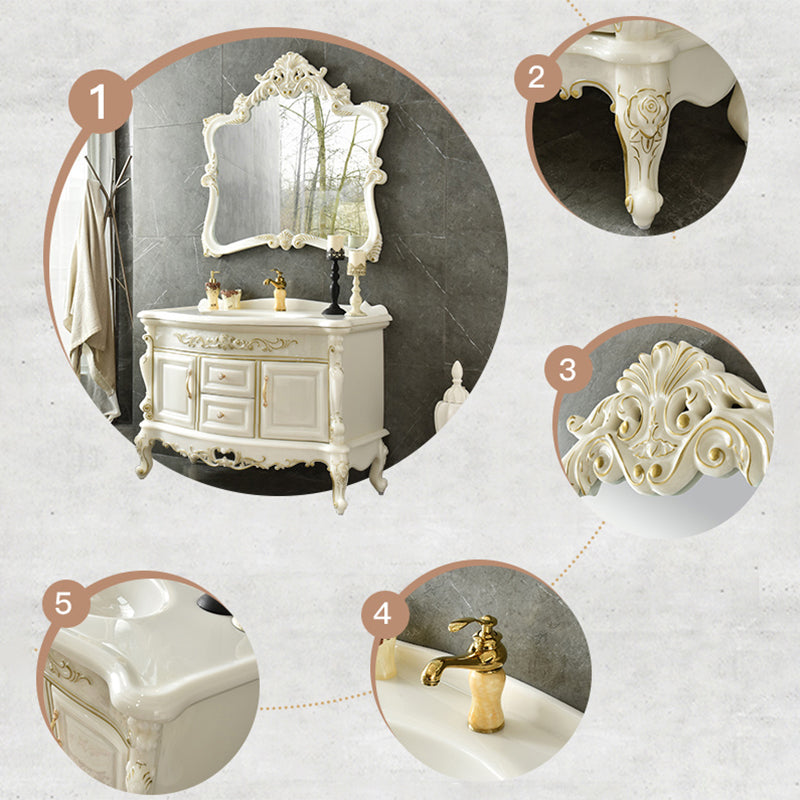 1

2

3

5

4