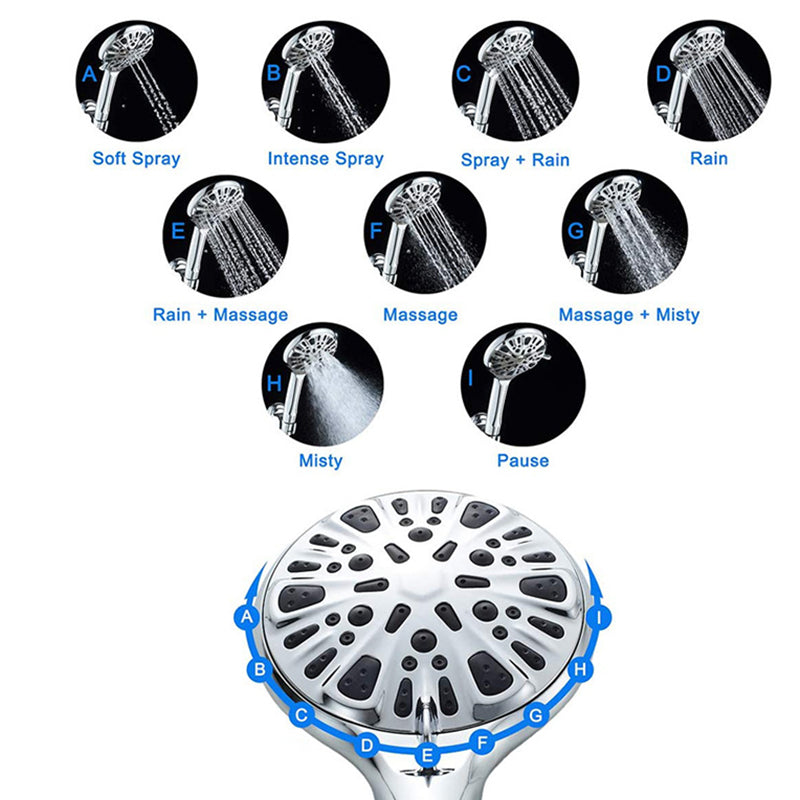 A
Soft Spray

B
Intense Spray

C
Spray + Rain

D
Rain

E
Rain + Massage

F
Massage

G
Massage + Misty

H
Misty

I
Pause

A
B
C
D
E
F
G
H
I