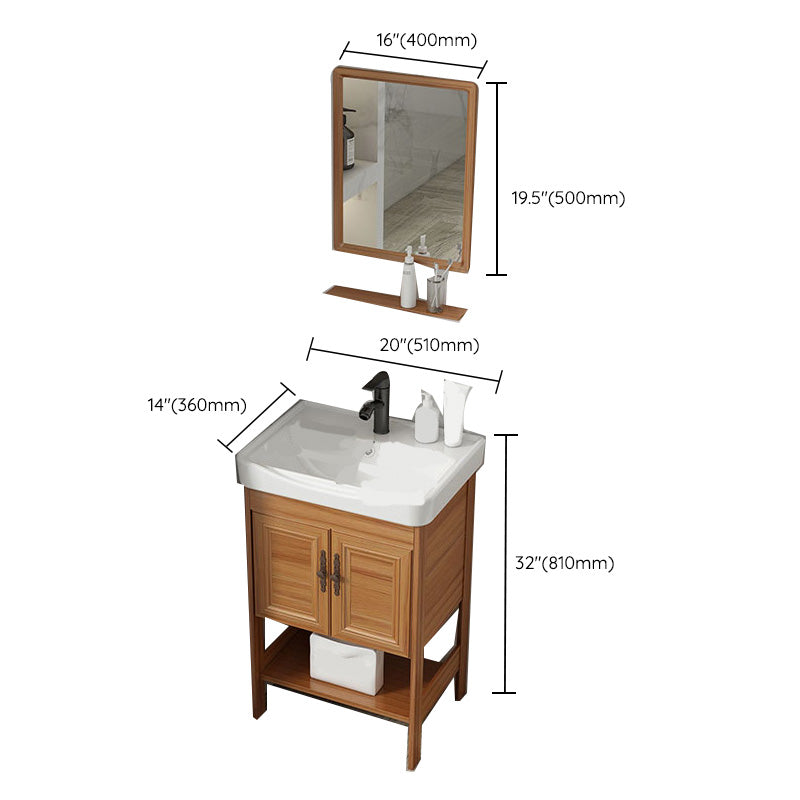 16"(400mm)

19.5"(500mm)

20"(510mm)

14"(360mm)

32"(810mm)