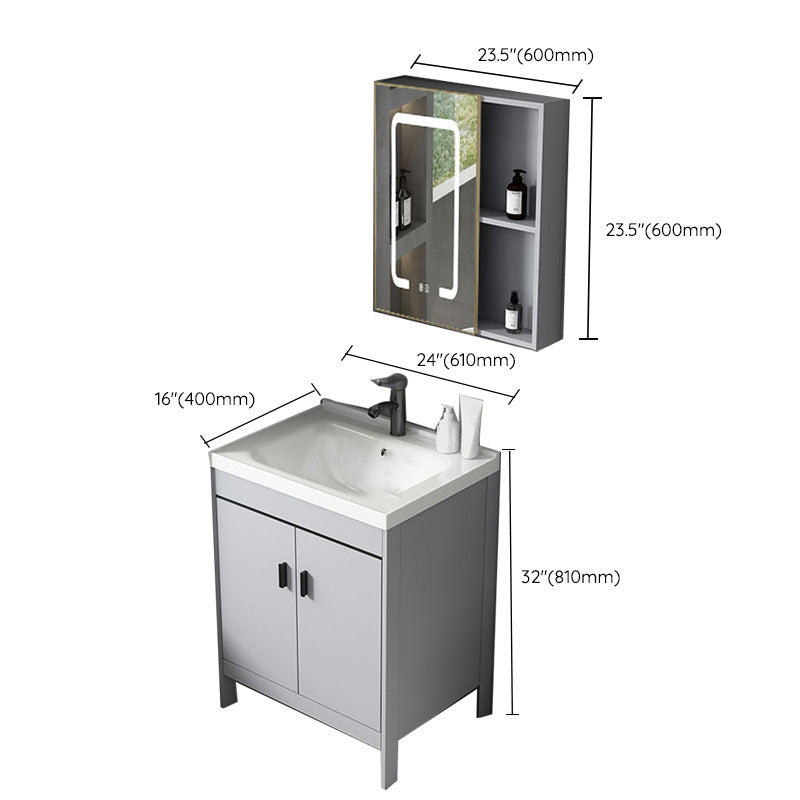 23.5"(600mm)

23.5"(600mm)

24"(610mm)

16"(400mm)

32"(810mm)