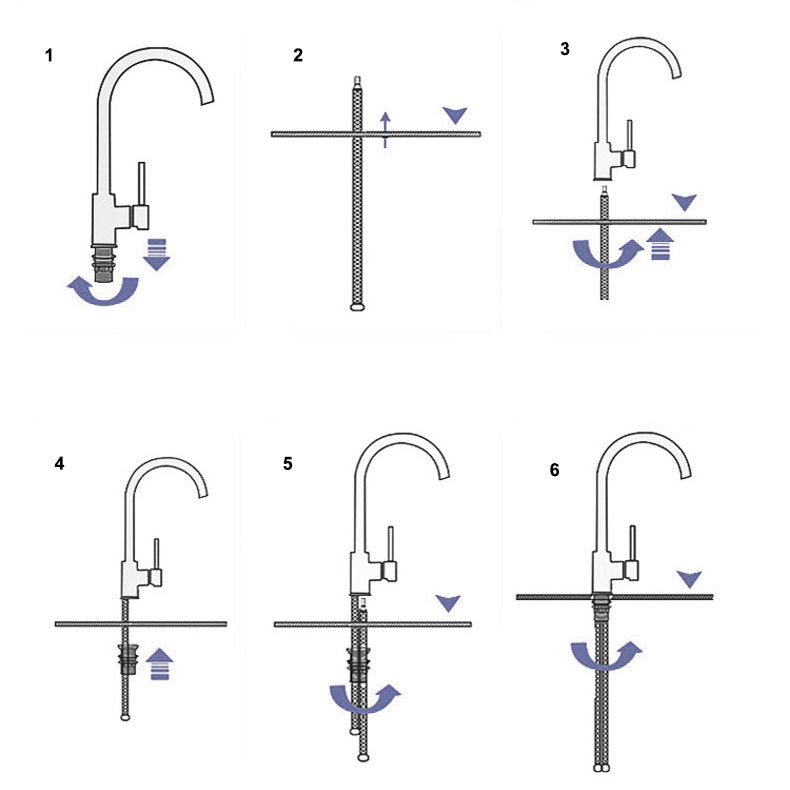 1

2

3

4

5

6