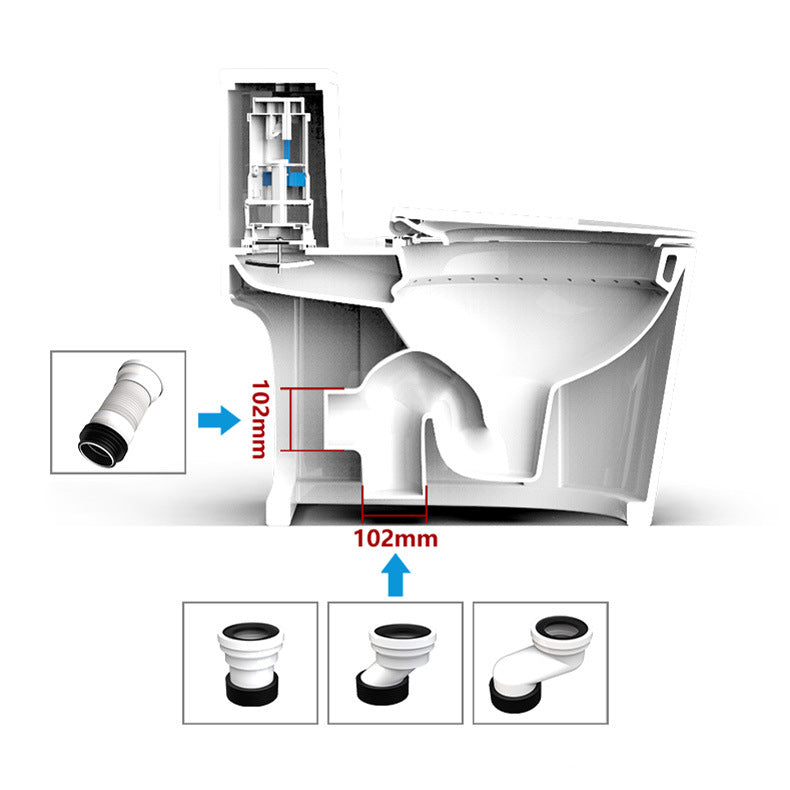 102mm

102mm