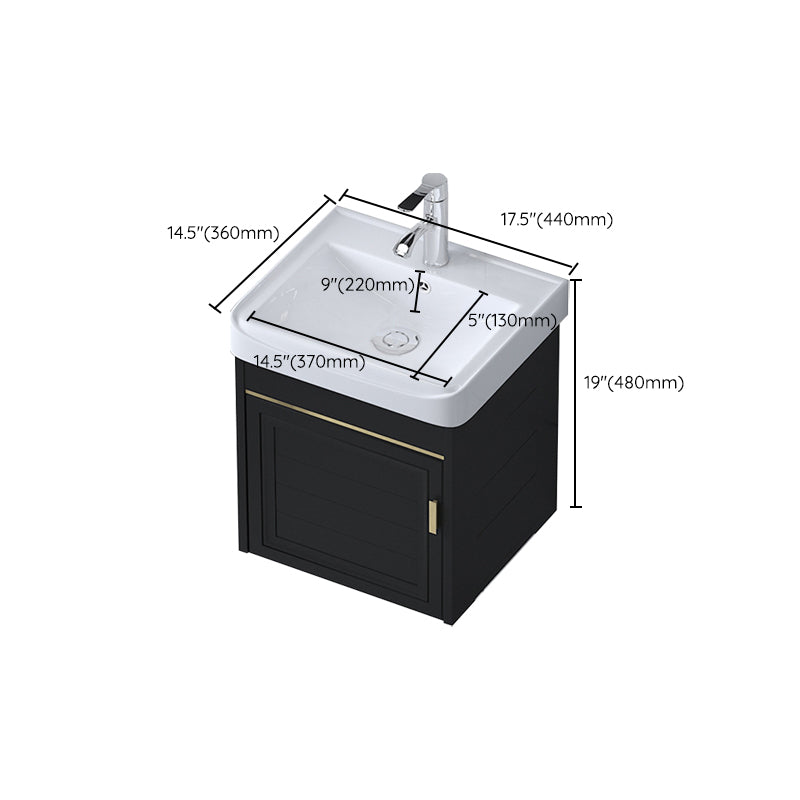 14.5"(360mm)

17.5"(440mm)

9"(220mm)

5"(130mm)

14.5"(370mm)

19"(480mm)