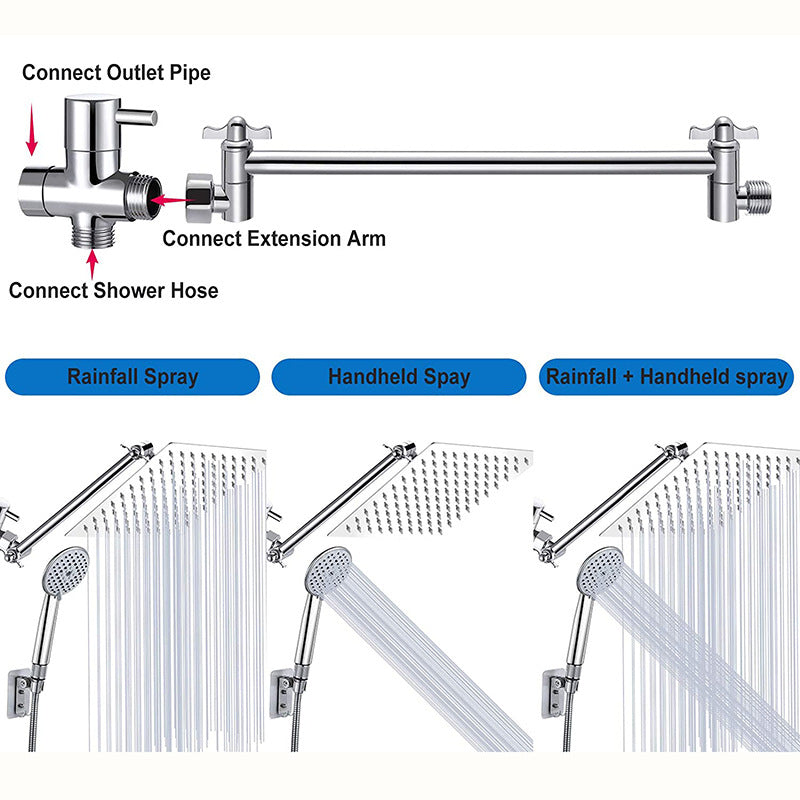 Connect Outlet Pipe

Connect Extension Arm

Connect Shower Hose

Rainfall Spray

Handheld Spay

Rainfall + Handheld spray