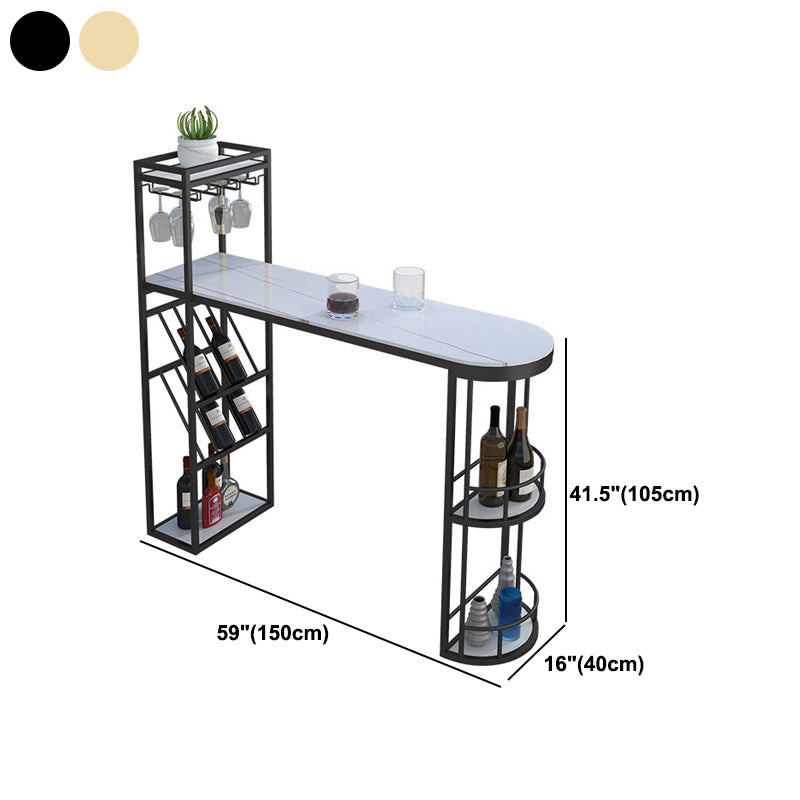 41.5"(105cm)

59"(150cm)

16"(40cm)