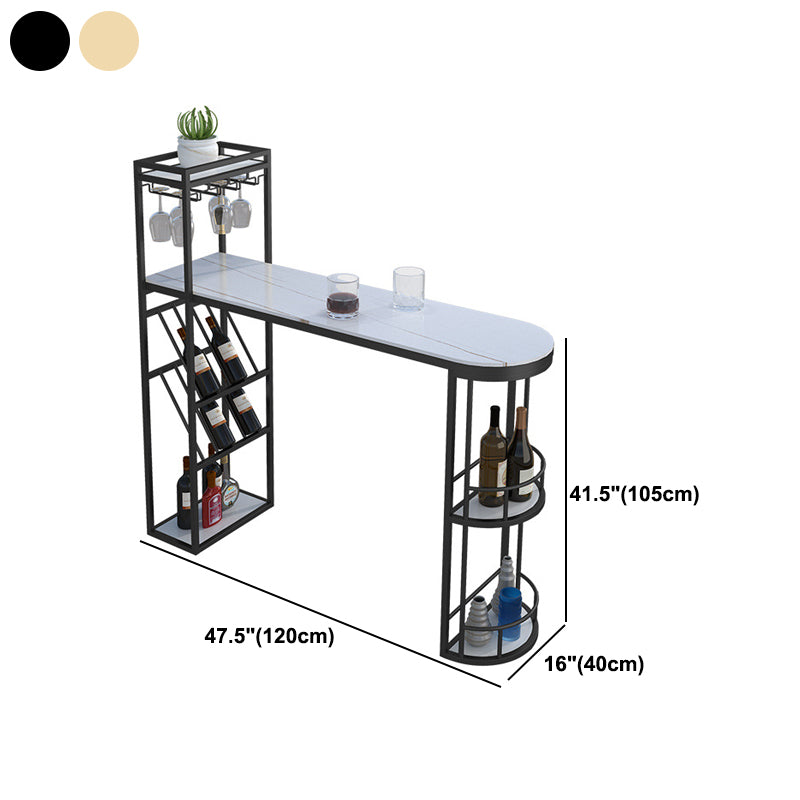 41.5"(105cm)

47.5"(120cm)

16"(40cm)