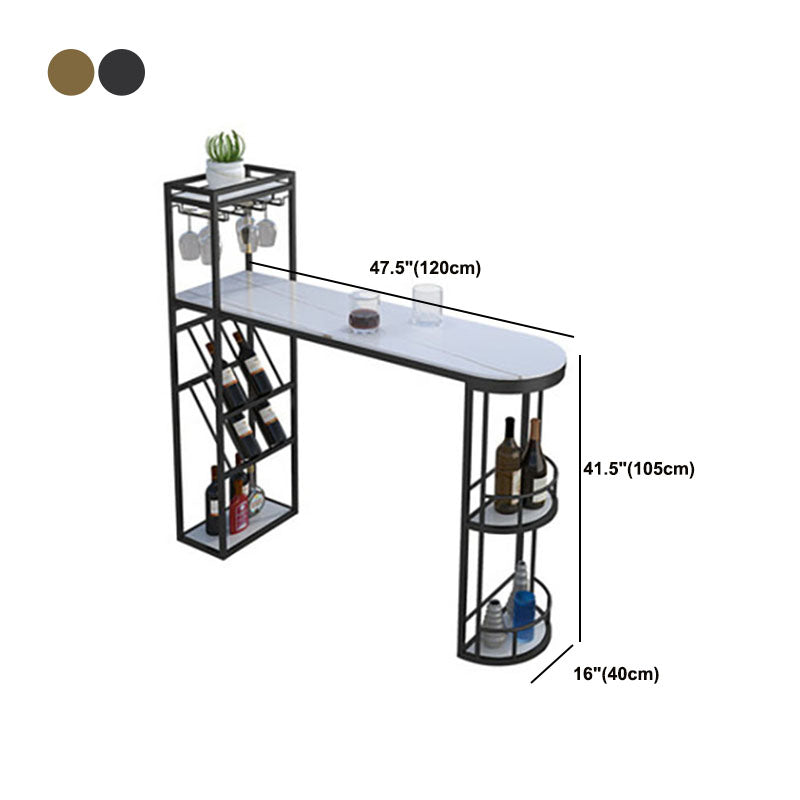 47.5"(120cm)

41.5"(105cm)

16"(40cm)