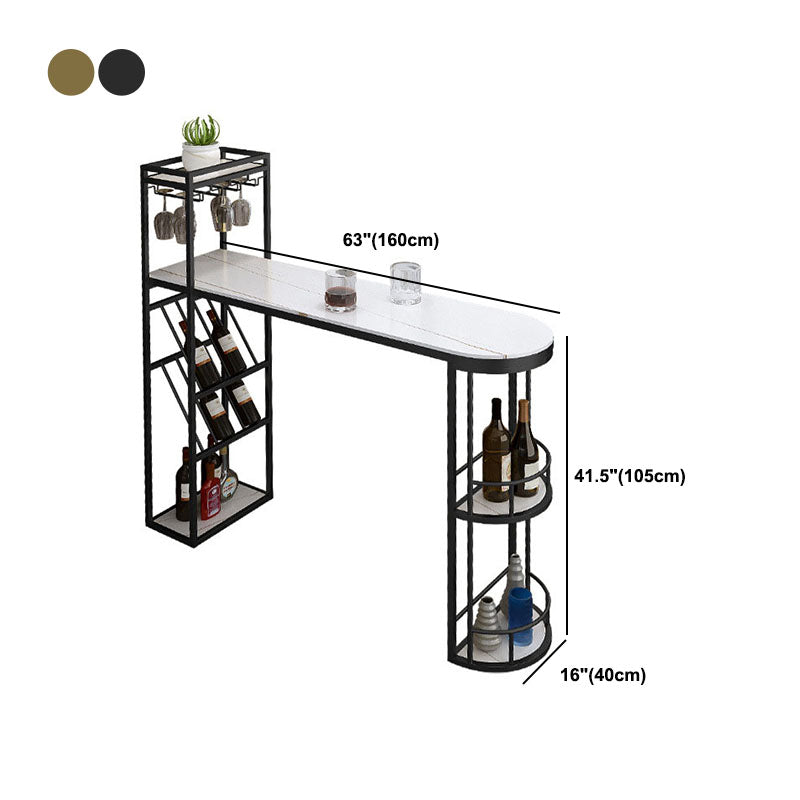 63"(160cm)

41.5"(105cm)

16"(40cm)