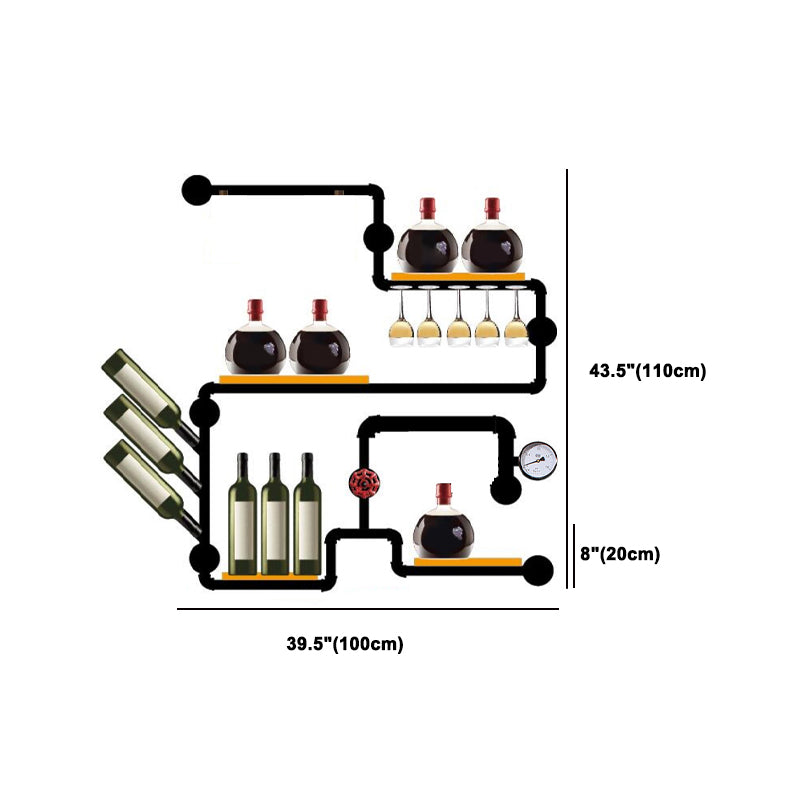 43.5"(110cm)

8"(20cm)

39.5"(100cm)