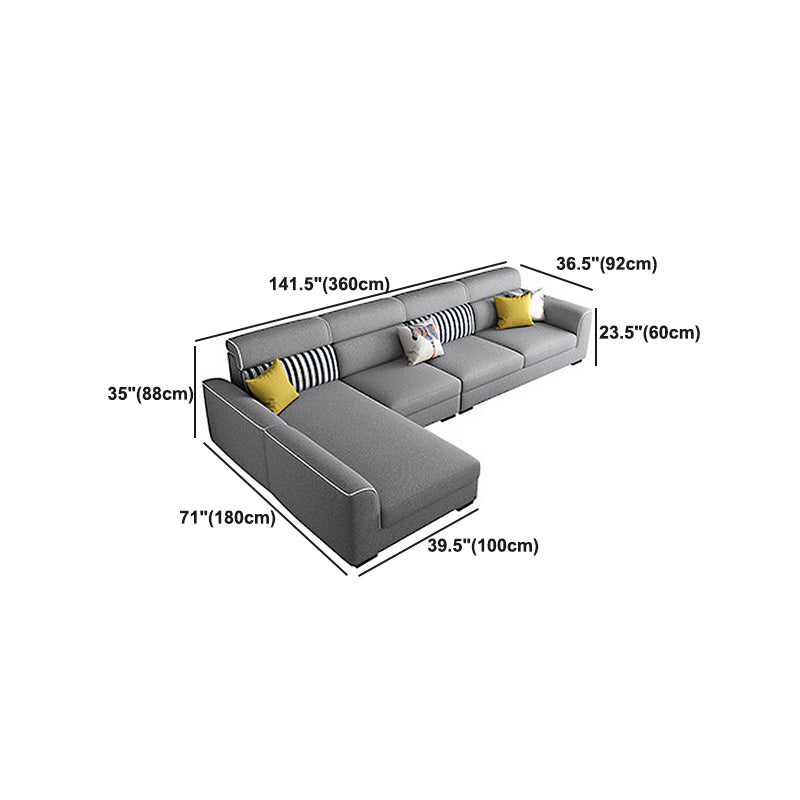 141.5"(360cm)

36.5"(92cm)

23.5"(60cm)

35"(88cm)

71"(180cm)

39.5"(100cm)