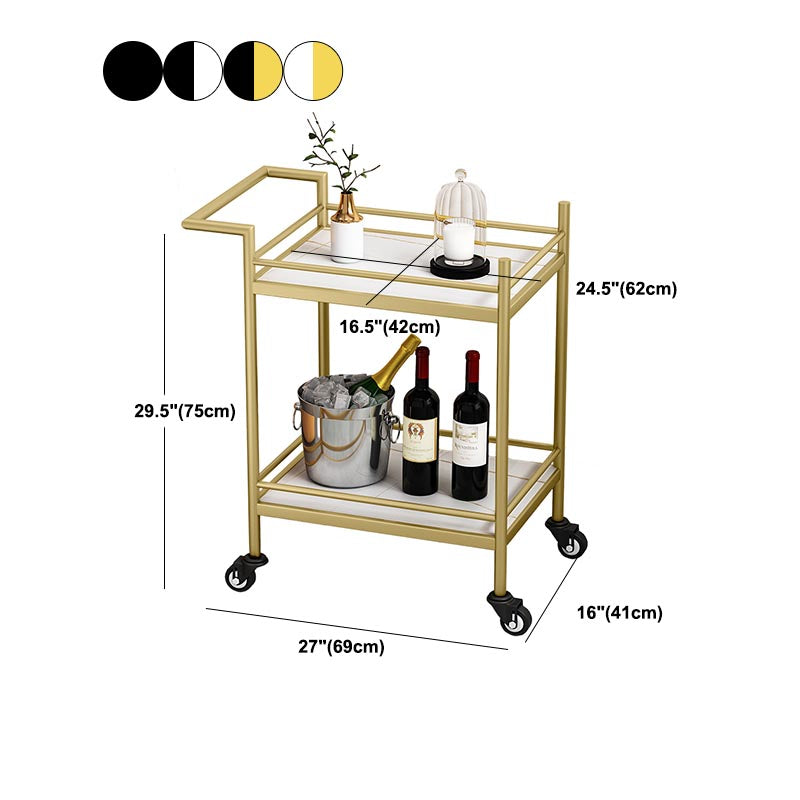 24.5"(62cm)

16.5"(42cm)

29.5"(75cm)

16"(41cm)

27"(69cm)