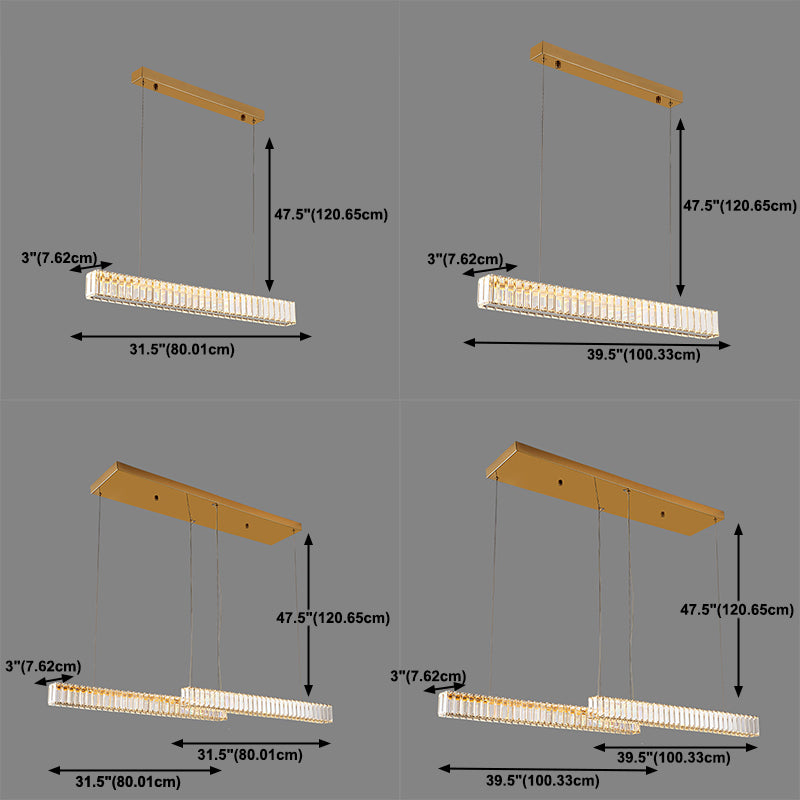 47.5"(120.65cm)

3"(7.62cm)

31.5"(80.01cm)

47.5"(120.65cm)

3"(7.62cm)

39.5"(100.33cm)

47.5"(120.65cm)

3"(7.62cm)

31.5"(80.01cm)

31.5"(80.01cm)

47.5"(120.65cm)

3"(7.62cm)

39.5"(100.33cm)

39.5"(100.33cm)