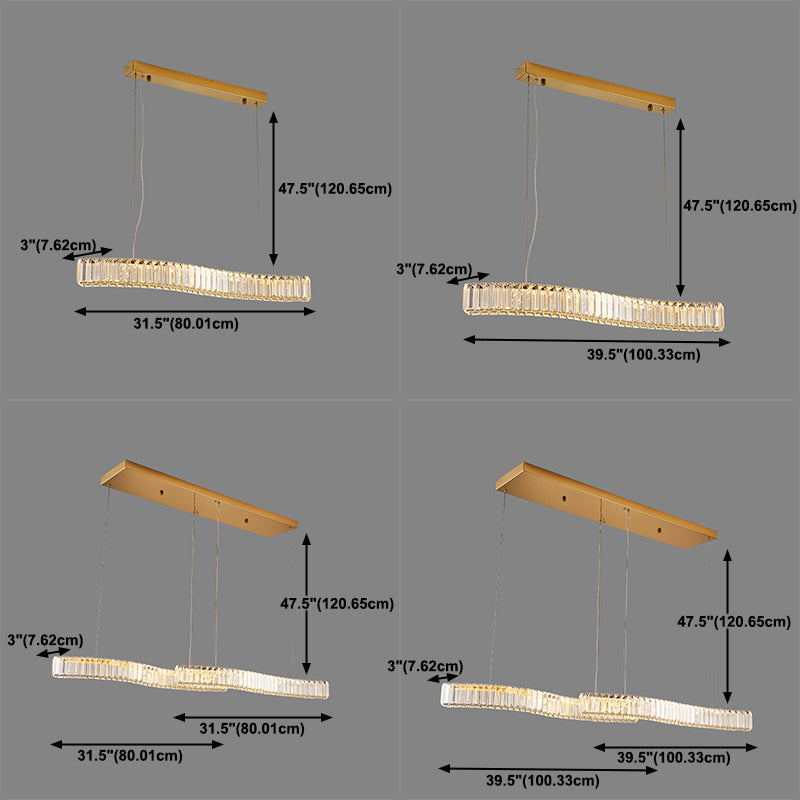 47.5"(120.65cm)
3"(7.62cm)
31.5"(80.01cm)

47.5"(120.65cm)
3"(7.62cm)
39.5"(100.33cm)

47.5"(120.65cm)
3"(7.62cm)
31.5"(80.01cm)
31.5"(80.01cm)

47.5"(120.65cm)
3"(7.62cm)
39.5"(100.33cm)
39.5"(100.33cm)