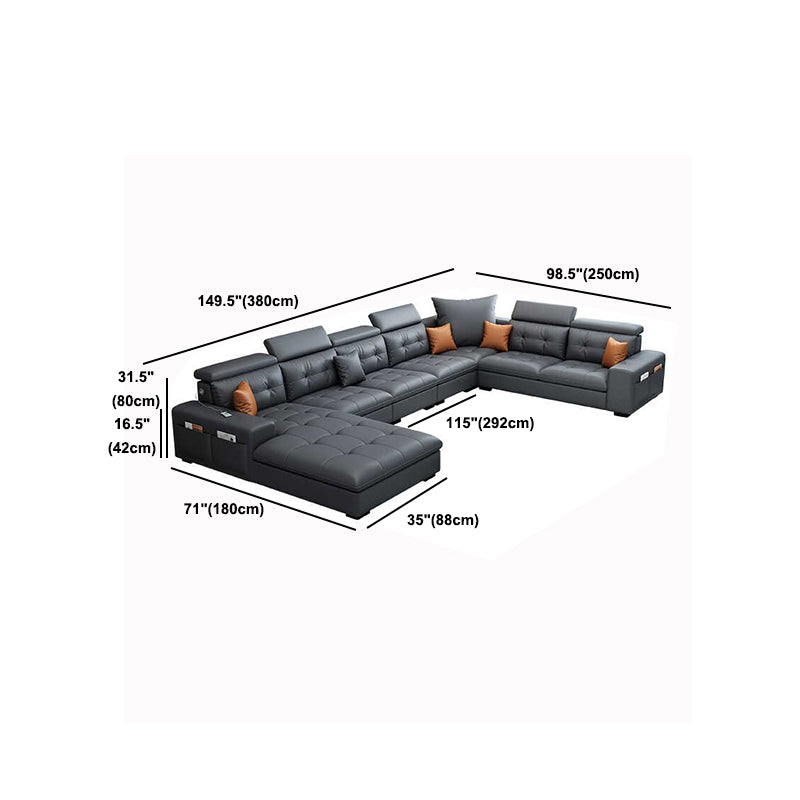 149.5"(380cm)

98.5"(250cm)

31.5"
(80cm)
16.5"
(42cm)

115"(292cm)

71"(180cm)

35"(88cm)