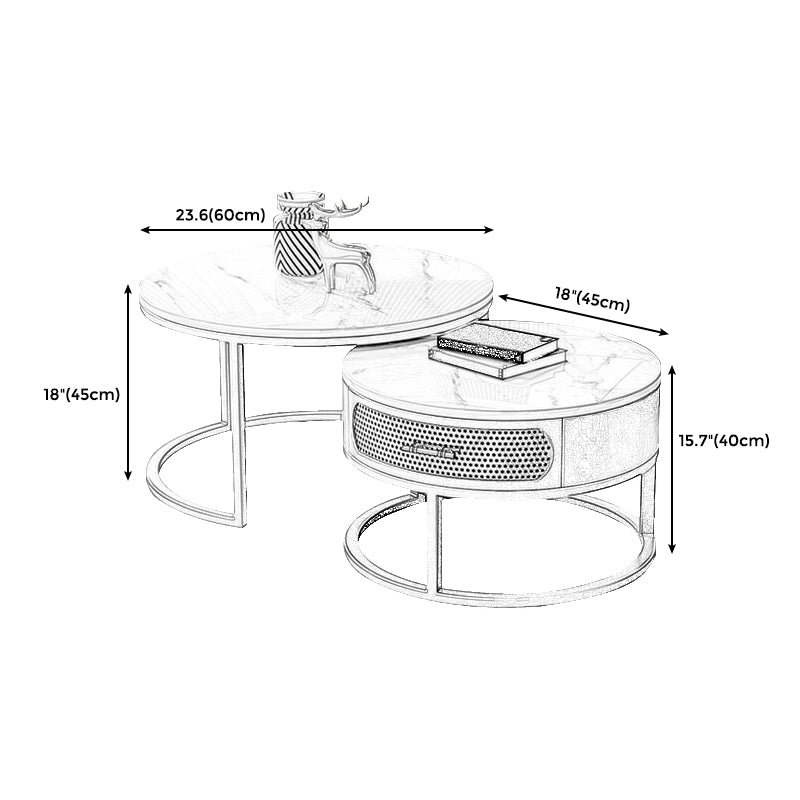 23.6(60cm)

18"(45cm)

18"(45cm)

15.7"(40cm)