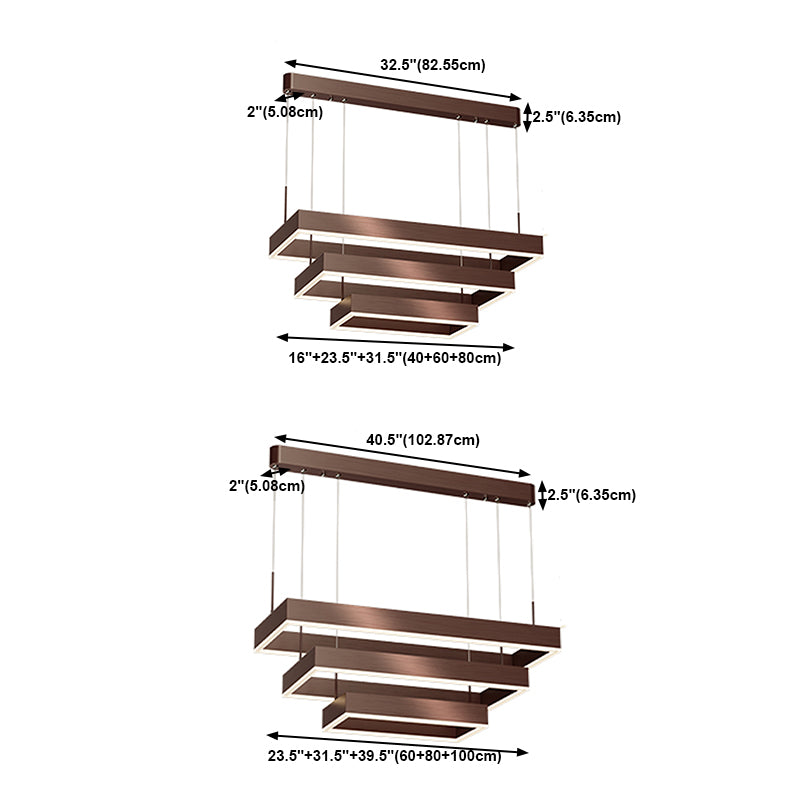 32.5"(82.55cm)
2"(5.08cm)
2.5"(6.35cm)
16"+23.5"+31.5"(40+60+80cm)

40.5"(102.87cm)
2"(5.08cm)
2.5"(6.35cm)
23.5"+31.5"+39.5"(60+80+100cm)