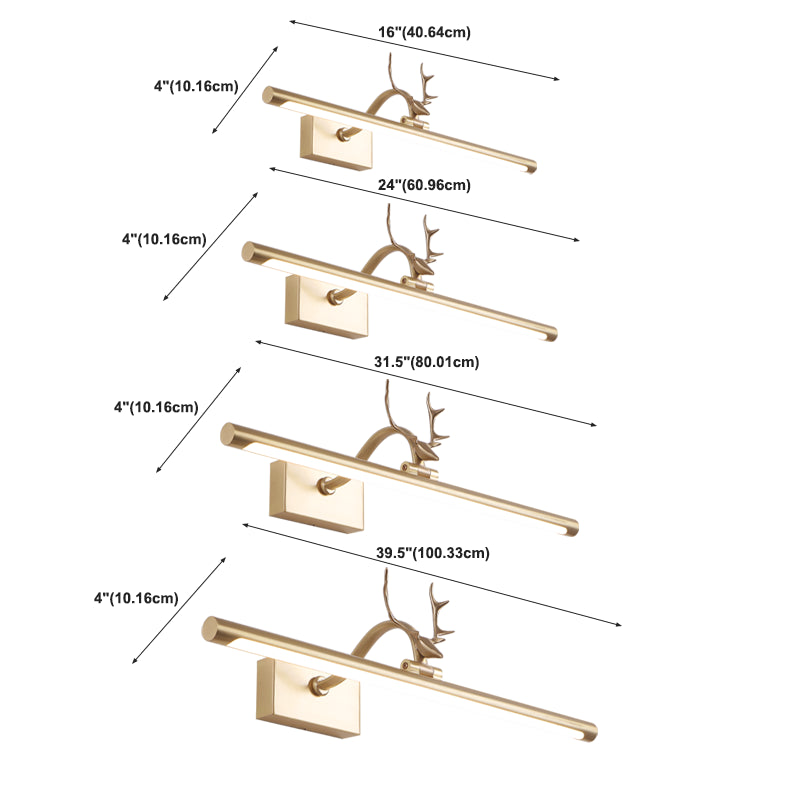 16"(40.64cm)
4"(10.16cm)
24"(60.96cm)
4"(10.16cm)
31.5"(80.01cm)
4"(10.16cm)
39.5"(100.33cm)
4"(10.16cm)