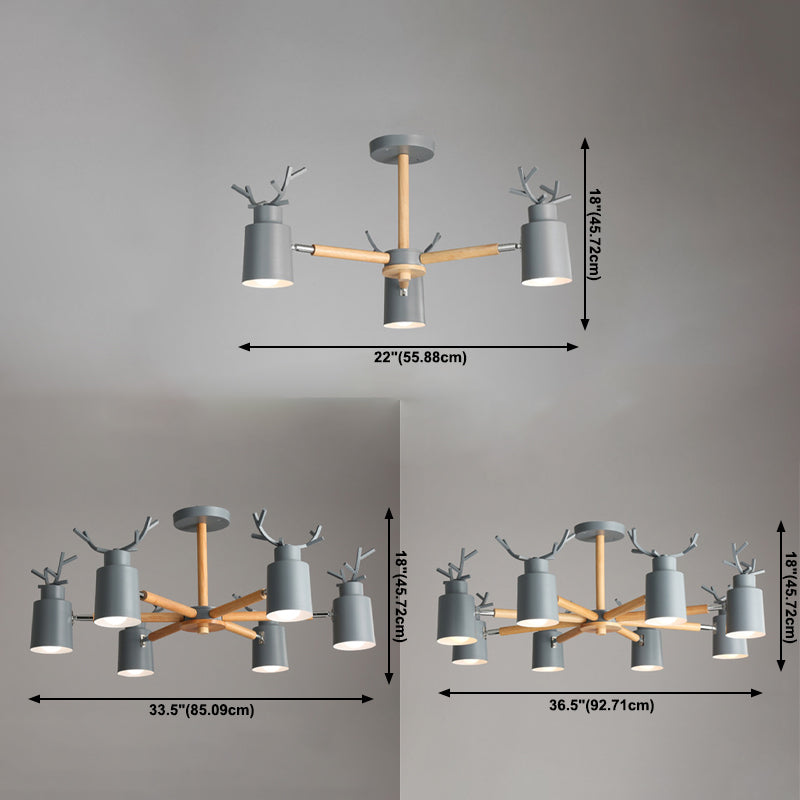 18"(45.72cm)

22"(55.88cm)

18"(45.72cm)

33.5"(85.09cm)

18"(45.72cm)

36.5"(92.71cm)