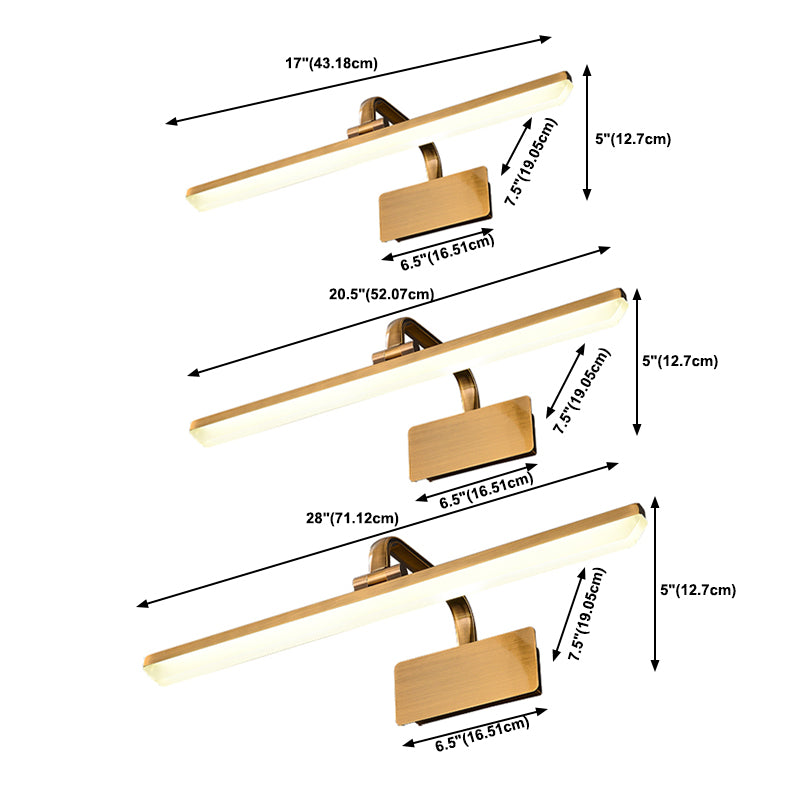 17"(43.18cm)
5"(12.7cm)
7.5"(19.05cm)
6.5"(16.51cm)
20.5"(52.07cm)
5"(12.7cm)
7.5"(19.05cm)
6.5"(16.51cm)
28"(71.12cm)
5"(12.7cm)
7.5"(19.05cm)
6.5"(16.51cm)