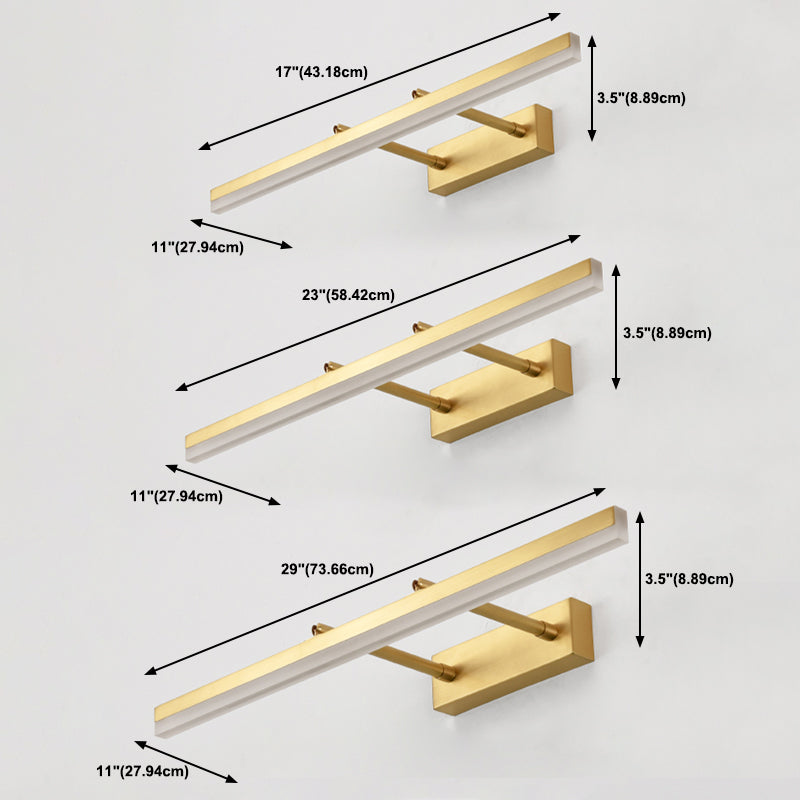 17"(43.18cm)

3.5"(8.89cm)

11"(27.94cm)

23"(58.42cm)

3.5"(8.89cm)

11"(27.94cm)

29"(73.66cm)

3.5"(8.89cm)

11"(27.94cm)