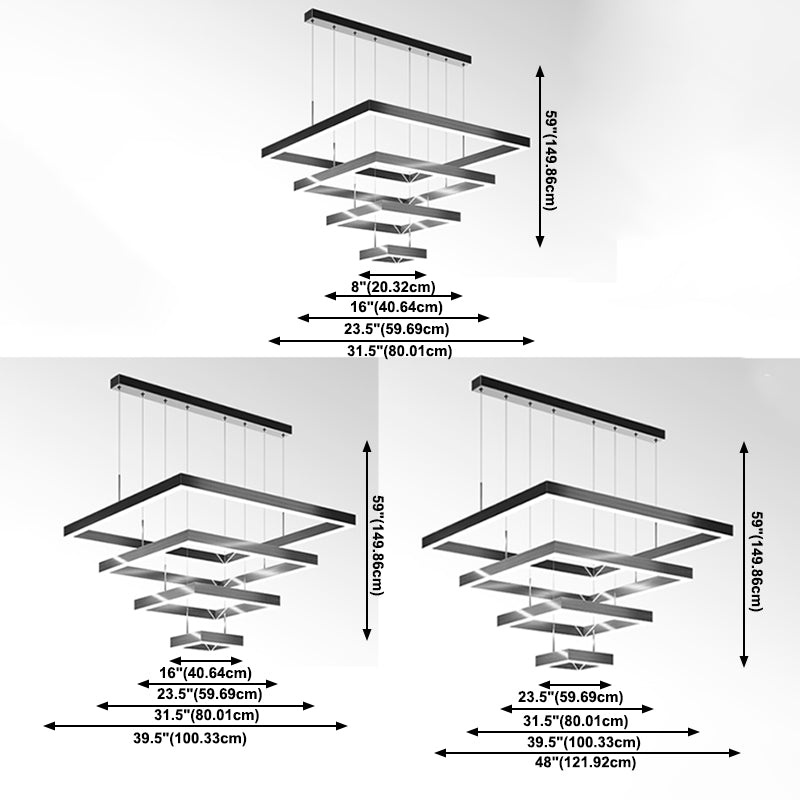 59"(149.86cm)

8"(20.32cm)
16"(40.64cm)
23.5"(59.69cm)
31.5"(80.01cm)

59"(149.86cm)

16"(40.64cm)
23.5"(59.69cm)
31.5"(80.01cm)
39.5"(100.33cm)

59"(149.86cm)

23.5"(59.69cm)
31.5"(80.01cm)
39.5"(100.33cm)
48"(121.92cm)