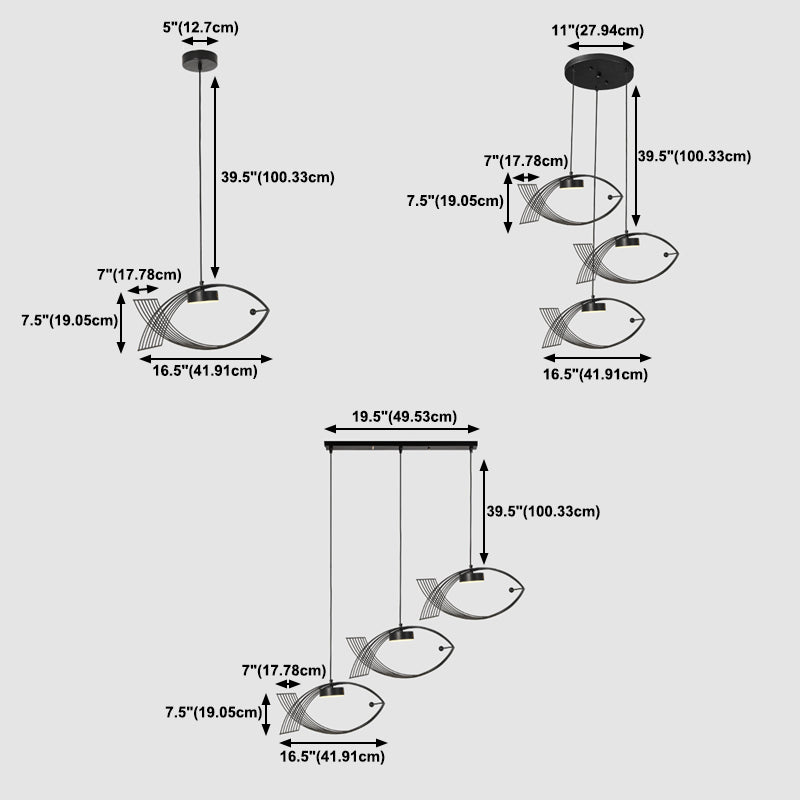 5"(12.7cm)

39.5"(100.33cm)

7"(17.78cm)

7.5"(19.05cm)

16.5"(41.91cm)

11"(27.94cm)

39.5"(100.33cm)

7"(17.78cm)

7.5"(19.05cm)

16.5"(41.91cm)

19.5"(49.53cm)

39.5"(100.33cm)

7"(17.78cm)

7.5"(19.05cm)

16.5"(41.91cm)