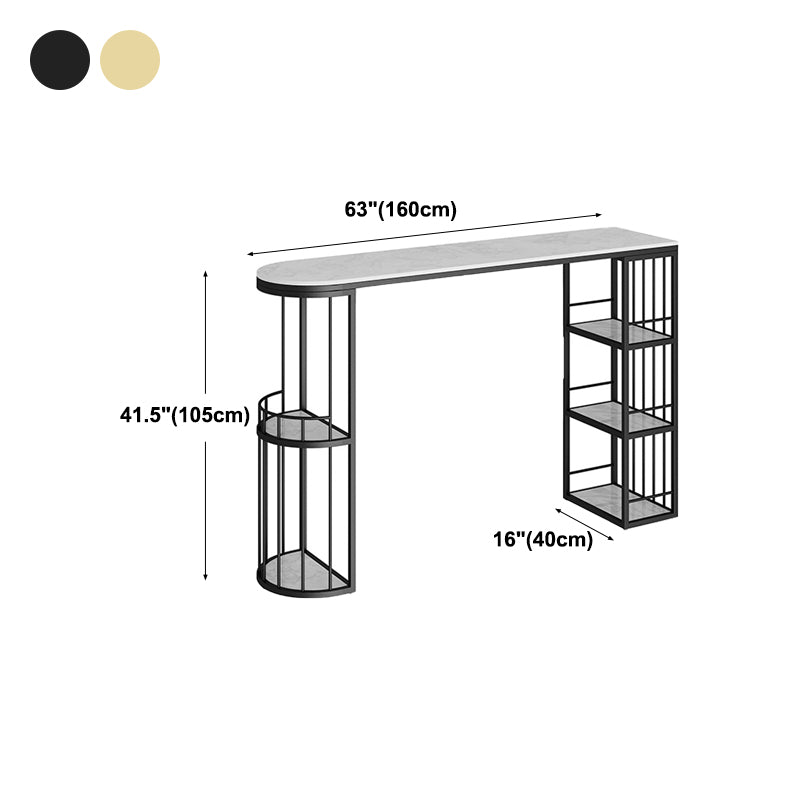 63"(160cm)

41.5"(105cm)

16"(40cm)