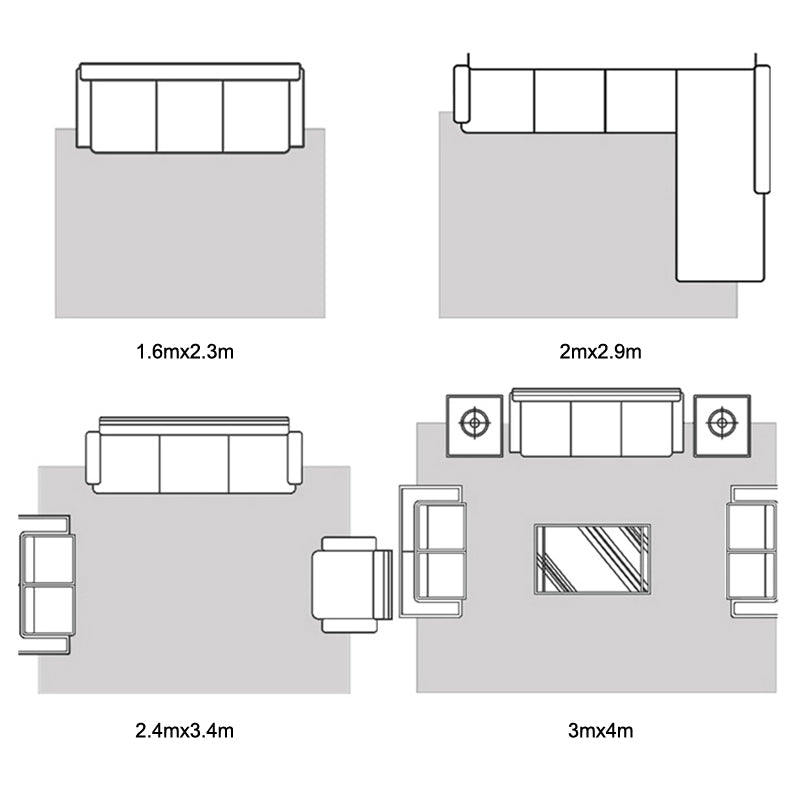 1.6mx2.3m

2mx2.9m

2.4mx3.4m

3mx4m