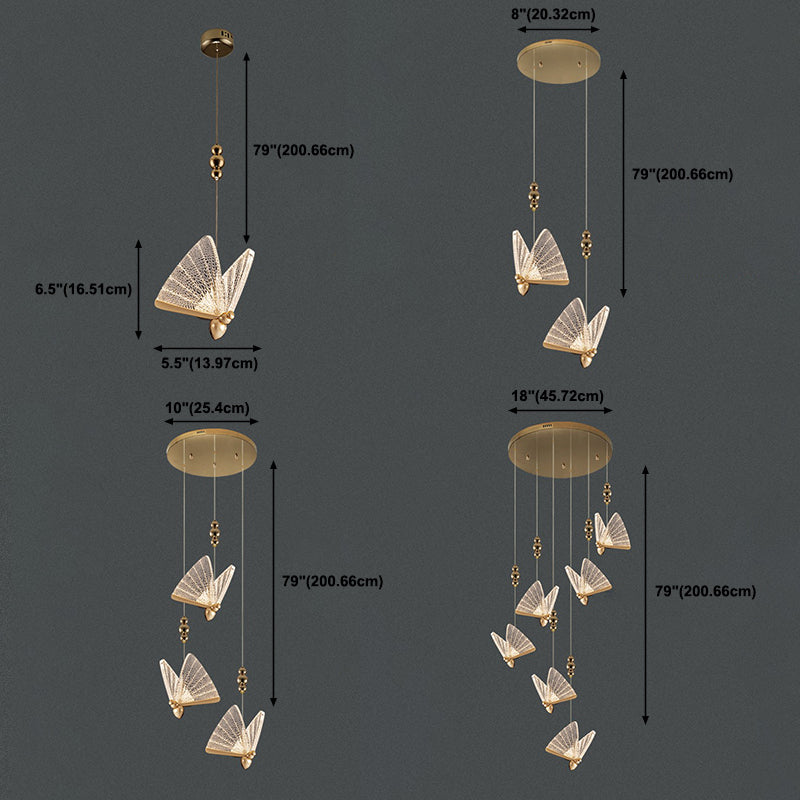 79"(200.66cm)

6.5"(16.51cm)

5.5"(13.97cm)

8"(20.32cm)

79"(200.66cm)

10"(25.4cm)

79"(200.66cm)

18"(45.72cm)

79"(200.66cm)